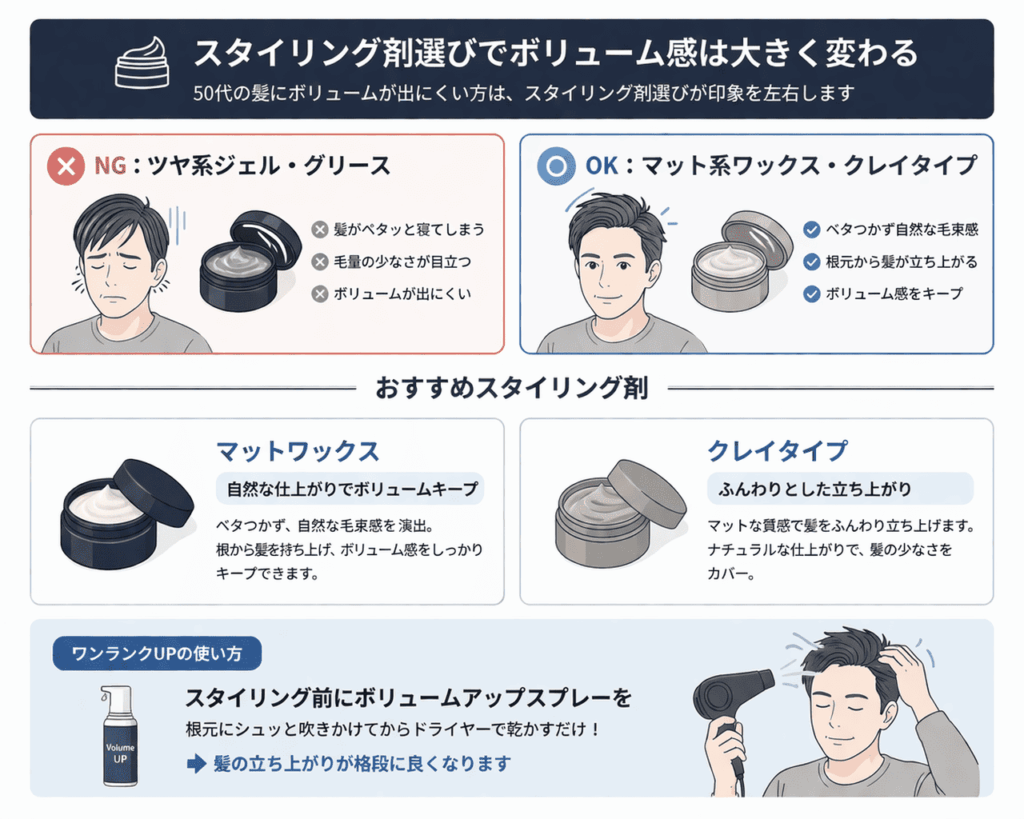 スタイリング剤選びでボリューム感は大きく変わる
50代の髪にボリュームが出にくい方は、スタイリング剤選びが印象を左右します

NG：ツヤ系ジェル・グリース
髪がペタッと寝てしまう
毛量の少なさが目立つ
ボリュームが出にくい

OK：マット系ワックス・クレイタイプ
ベタつかず自然な毛束感
根元から髪が立ち上がる
ボリューム感をキープ

おすすめスタイリング剤

マットワックス
自然な仕上がりでボリュームキープ
ベタつかず、自然な毛束感を演出。根から髪を持ち上げ、ボリューム感をしっかりキープできます。

クレイタイプ
ふんわりとした立ち上がり
マットな質感で髪をふんわり立ち上げます。ナチュラルな仕上がりで、髪の少なさをカバー。

ワンランクUPの使い方
Volume UP
スタイリング前にボリュームアップスプレーを
根元にシュッと吹きかけてからドライヤーで乾かすだけ！
髪の立ち上がりが格段に良くなります